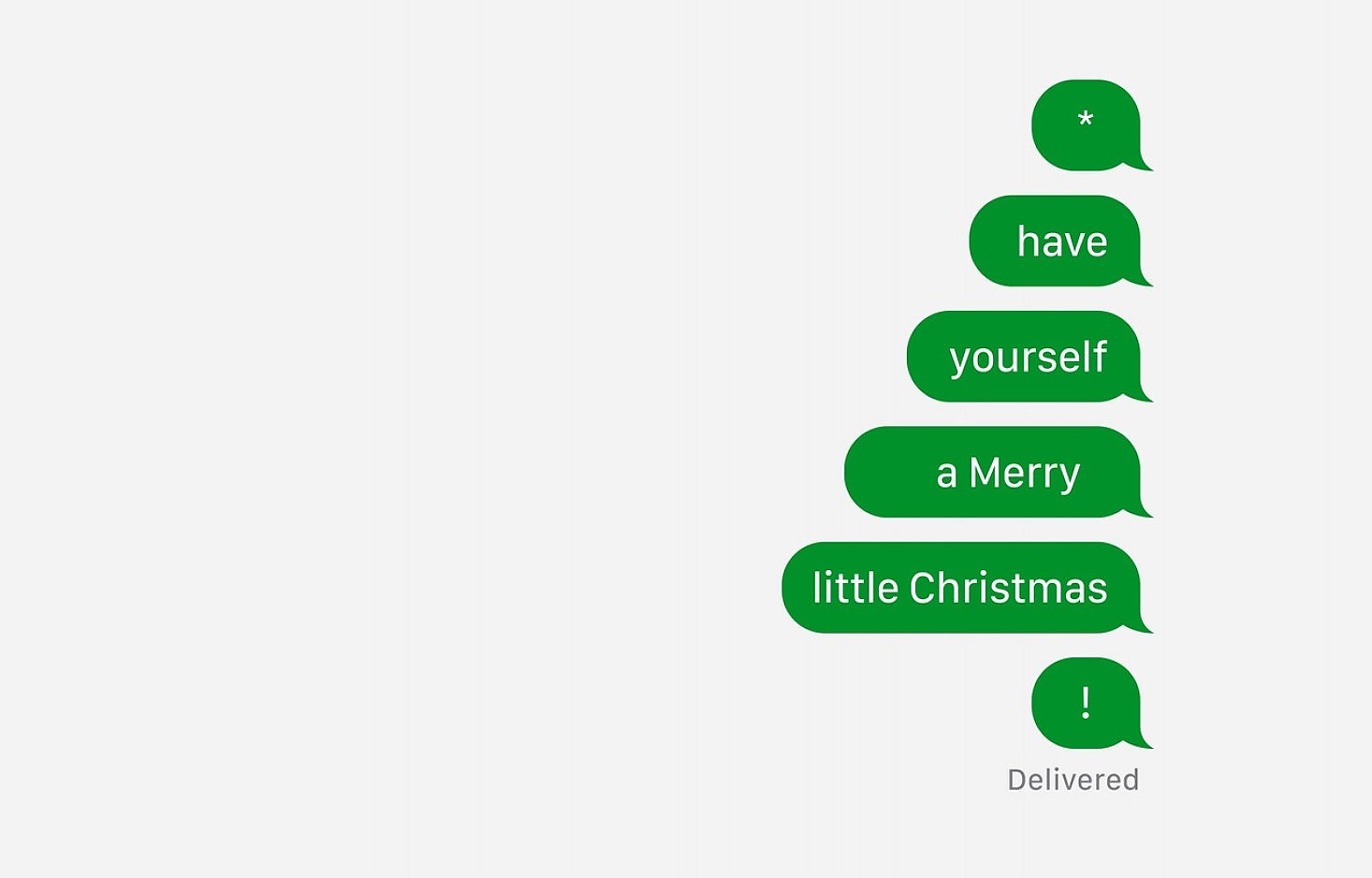 *

have

yourself

a Merry

little Christmas

!

Delivered